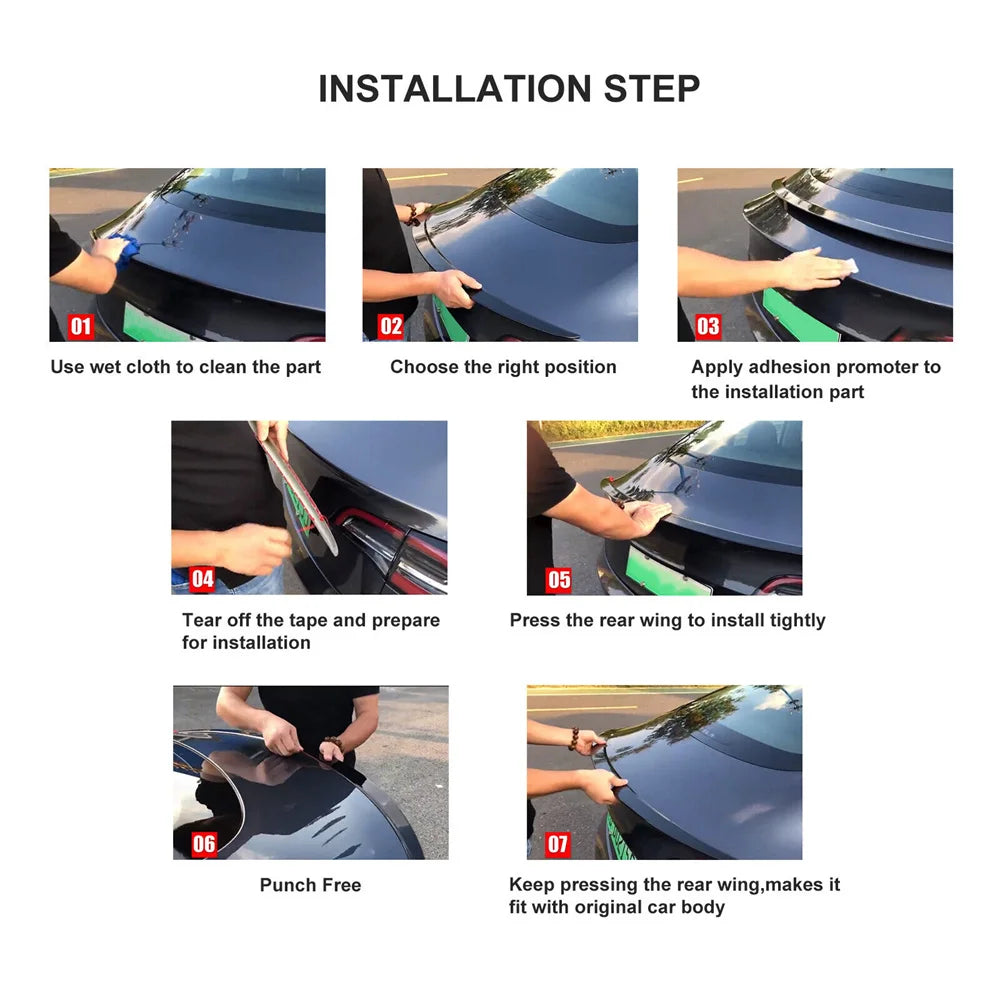 INSTALLATION STEP

01

Use wet cloth to clean the part

02

Choose the right position

03

Apply adhesion promoter to the installation part

04

Tear off the tape and prepare for installation

05

Press the rear wing to install tightly

06

Punch Free

07

Keep pressing the rear wing,makes it fit with original car body